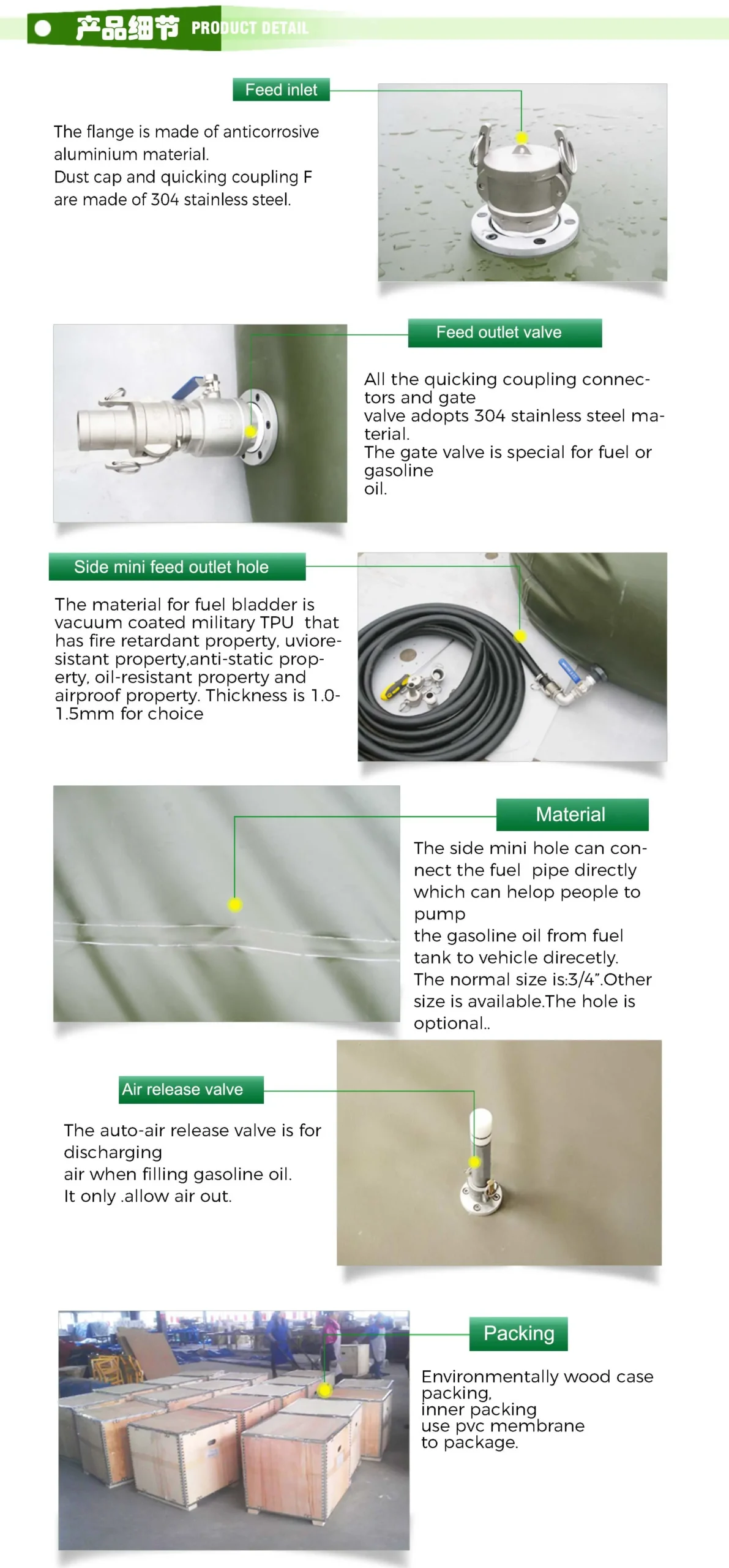 产品细节 PRODUCT DETAIL

Feed inlet

The flange is made of anticorrosive aluminium material.
Dust cap and quicking coupling F are made of 304 stainless steel.

Feed outlet valve

All the quicking coupling connectors and gate
valve adopts 304 stainless steel material.
The gate valve is special for fuel or gasoline
oil.

Side mini feed outlet hole

The material for fuel bladder is vacuum coated military TPU that has fire retardant property, uvioresistant property,anti-static property, oil-resistant property and airproof property. Thickness is 1.0-1.5mm for choice

Material

The side mini hole can connect the fuel pipe directly which can helop people to pump
the gasoline oil from fuel tank to vehicle direcetly.
The normal size is:3/4".Other size is available.The hole is optional..

Air release valve

The auto-air release valve is for discharging
air when filling gasoline oil.
It only .allow air out.

Packing

Environmentally wood case packing,
inner packing
use pvc membrane
to package.